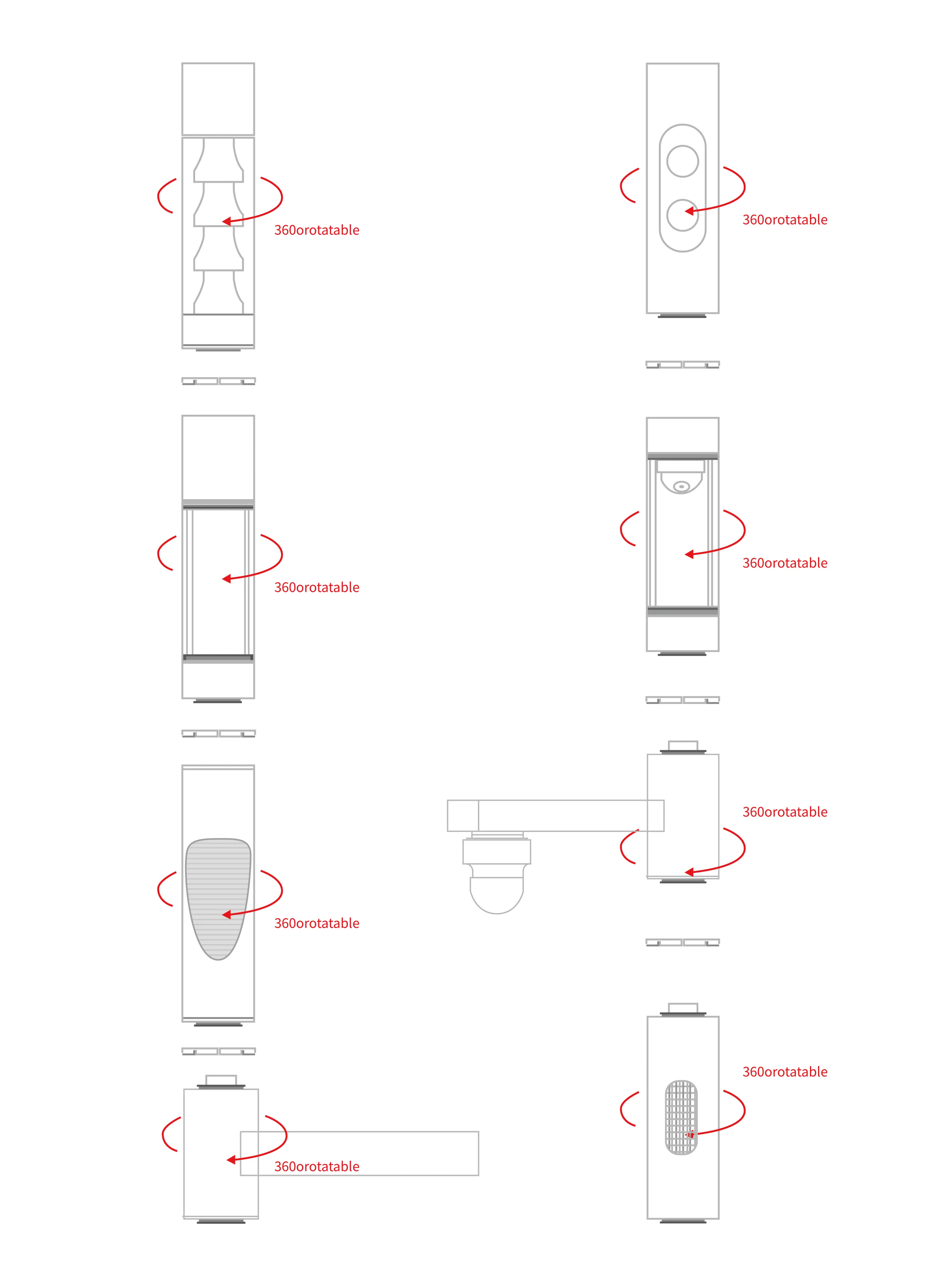 360orotatable

360orotatable

360orotatable

360orotatable

360orotatable

360orotatable

360orotatable

360orotatable